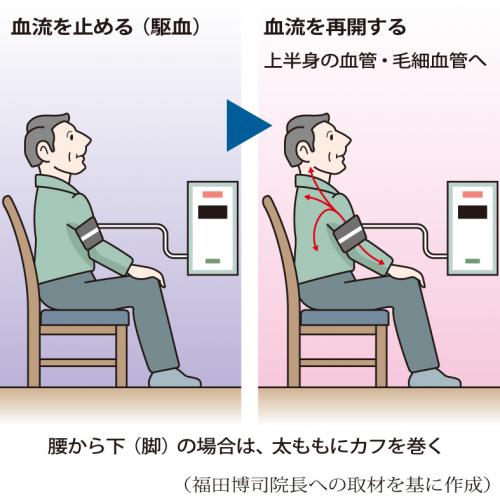 血流を止める（駆血）

血流を再開する

上半身の血管・毛細血管へ

腰から下（脚）の場合は、太ももにカフを巻く

（福田博司院長への取材を基に作成）