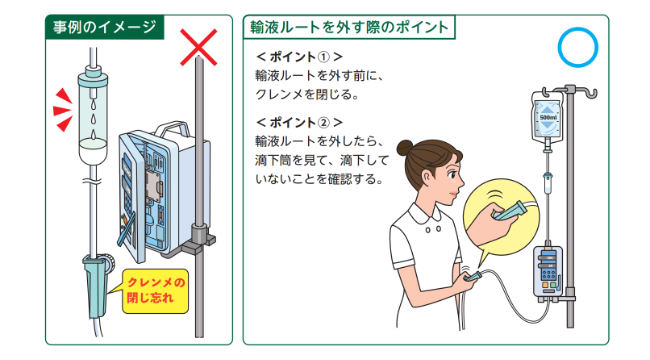 事例のイメージ

クレンメの閉じ忘れ

輸液ルートを外す際のポイント

＜ポイント①＞
輸液ルートを外す前に、クレンメを閉じる。

＜ポイント②＞
輸液ルートを外したら、滴下筒を見て、滴下していないことを確認する。

500ml