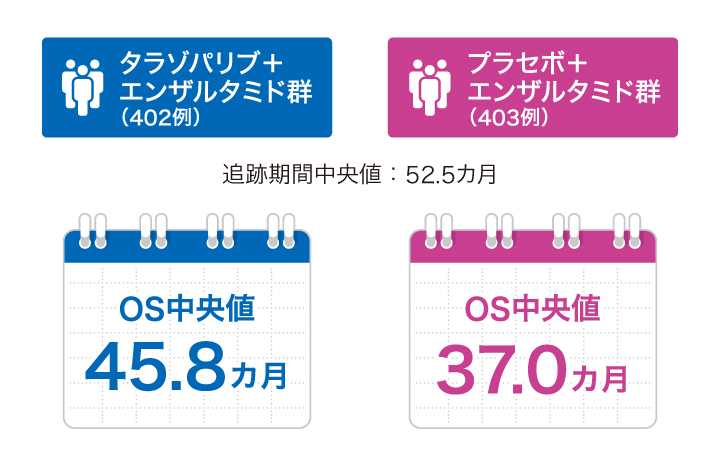 タラゾパリブ＋
エンザルタミド群
（402例）

プラセボ＋
エンザルタミド群
（403例）

追跡期間中央値：52.5カ月

OS中央値
45.8カ月

OS中央値
37.0カ月