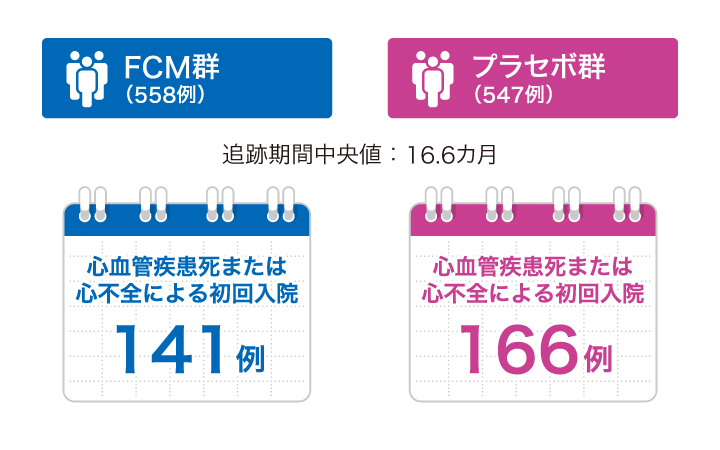 FCM群
（558例）

プラセボ群
（547例）

追跡期間中央値：16.6カ月

心血管疾患死または
心不全による初回入院
141例

心血管疾患死または
心不全による初回入院
166例