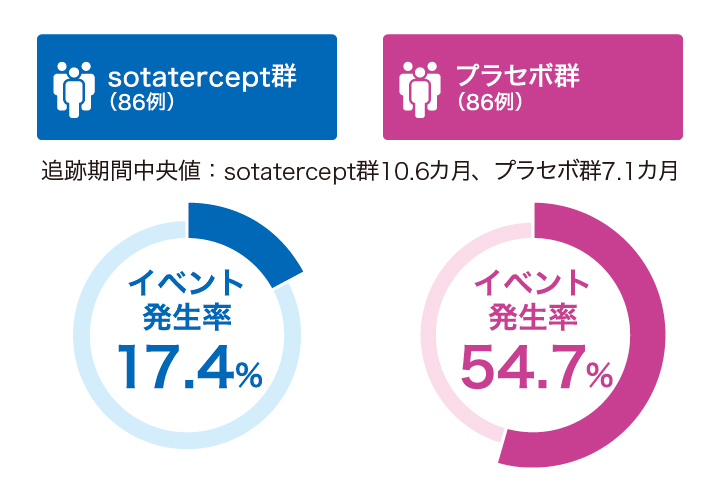 sotatercept群
（86例）

プラセボ群
（86例）

追跡期間中央値：sotatercept群10.6カ月、プラセボ群7.1カ月

イベント
発生率
17.4%

イベント
発生率
54.7%