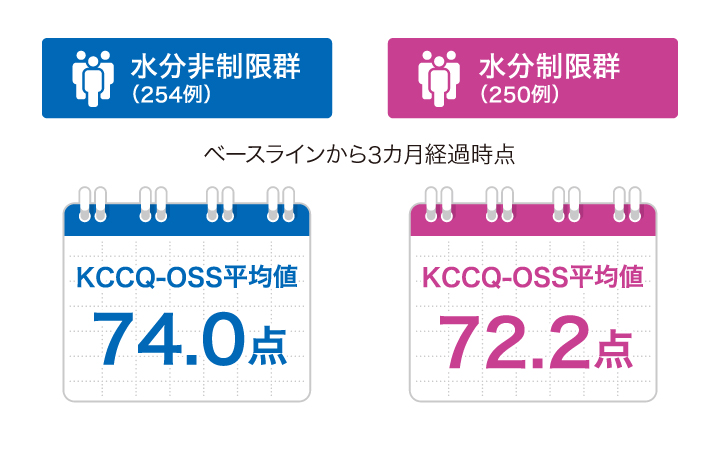 水分非制限群
（254例）

水分制限群
（250例）

ベースラインから3カ月経過時点

KCCQ-OSS平均値
74.0点

KCCQ-OSS平均値
72.2点