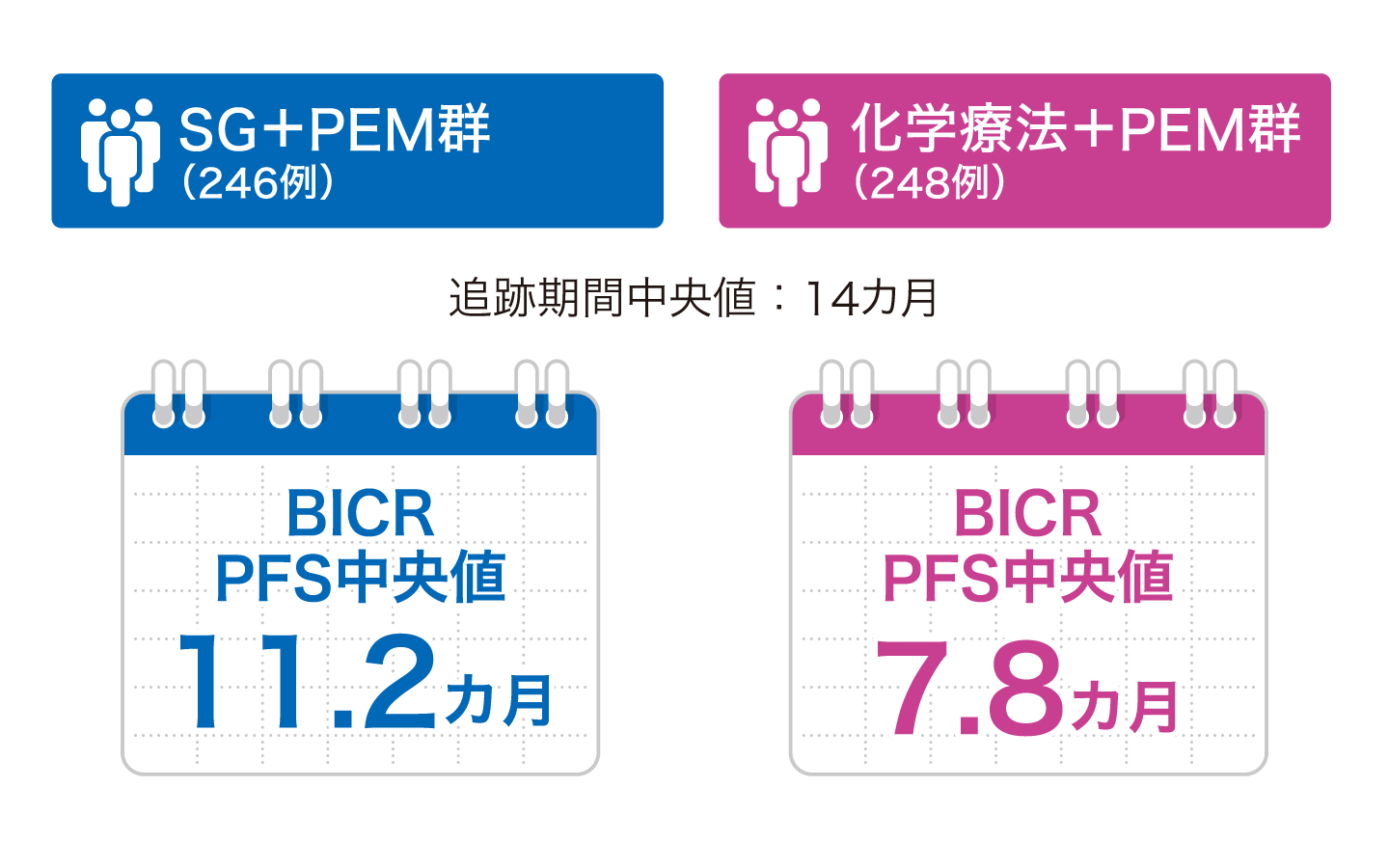 SG＋PEM群
（246例）

化学療法＋PEM群
（248例）

追跡期間中央値：14カ月

BICR
PFS中央値
11.2カ月

BICR
PFS中央値
7.8カ月