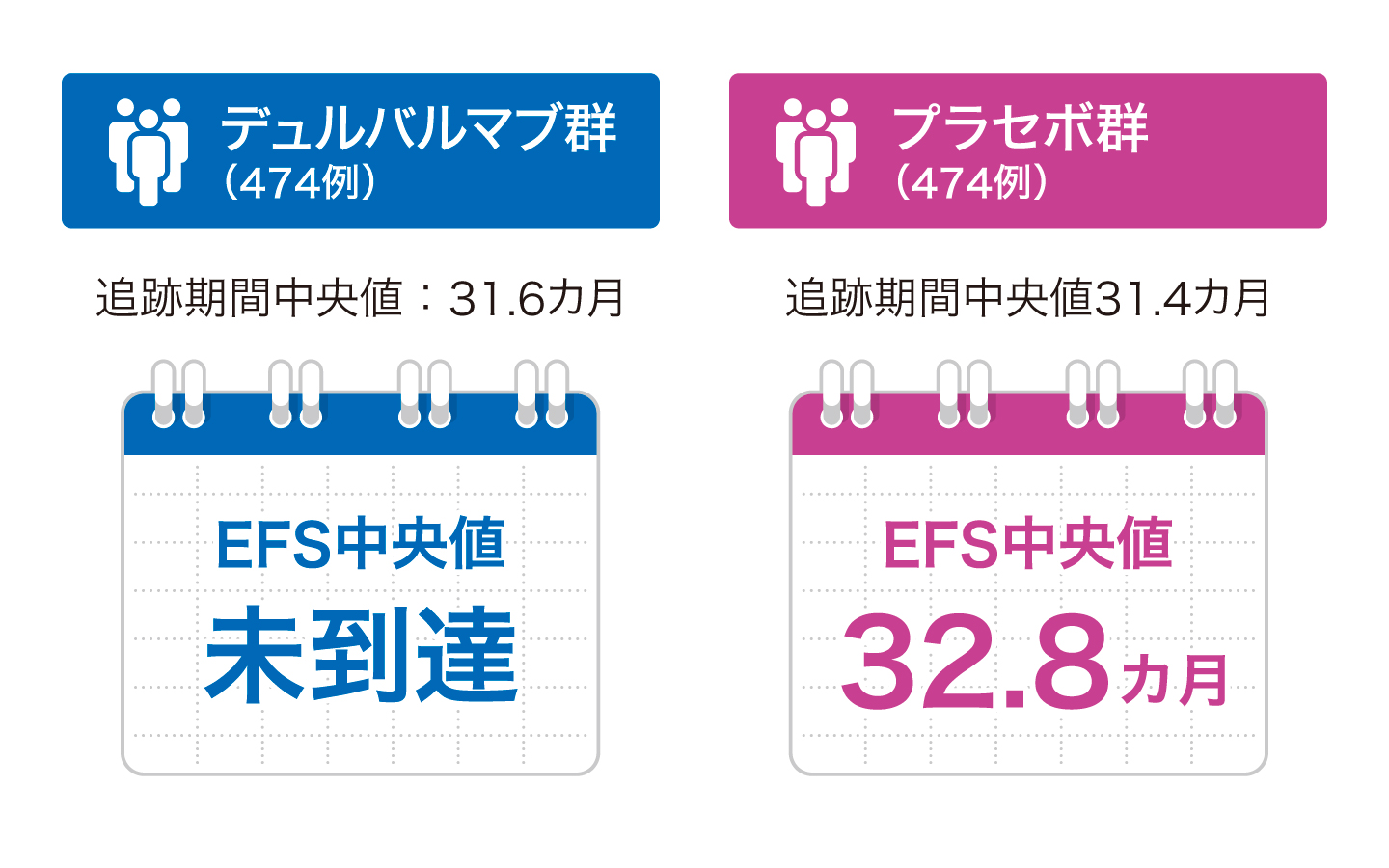 デュルバルマブ群
（474例）

追跡期間中央値：31.6カ月

EFS中央値
未到達

プラセボ群
（474例）

追跡期間中央値31.4カ月

EFS中央値
32.8カ月