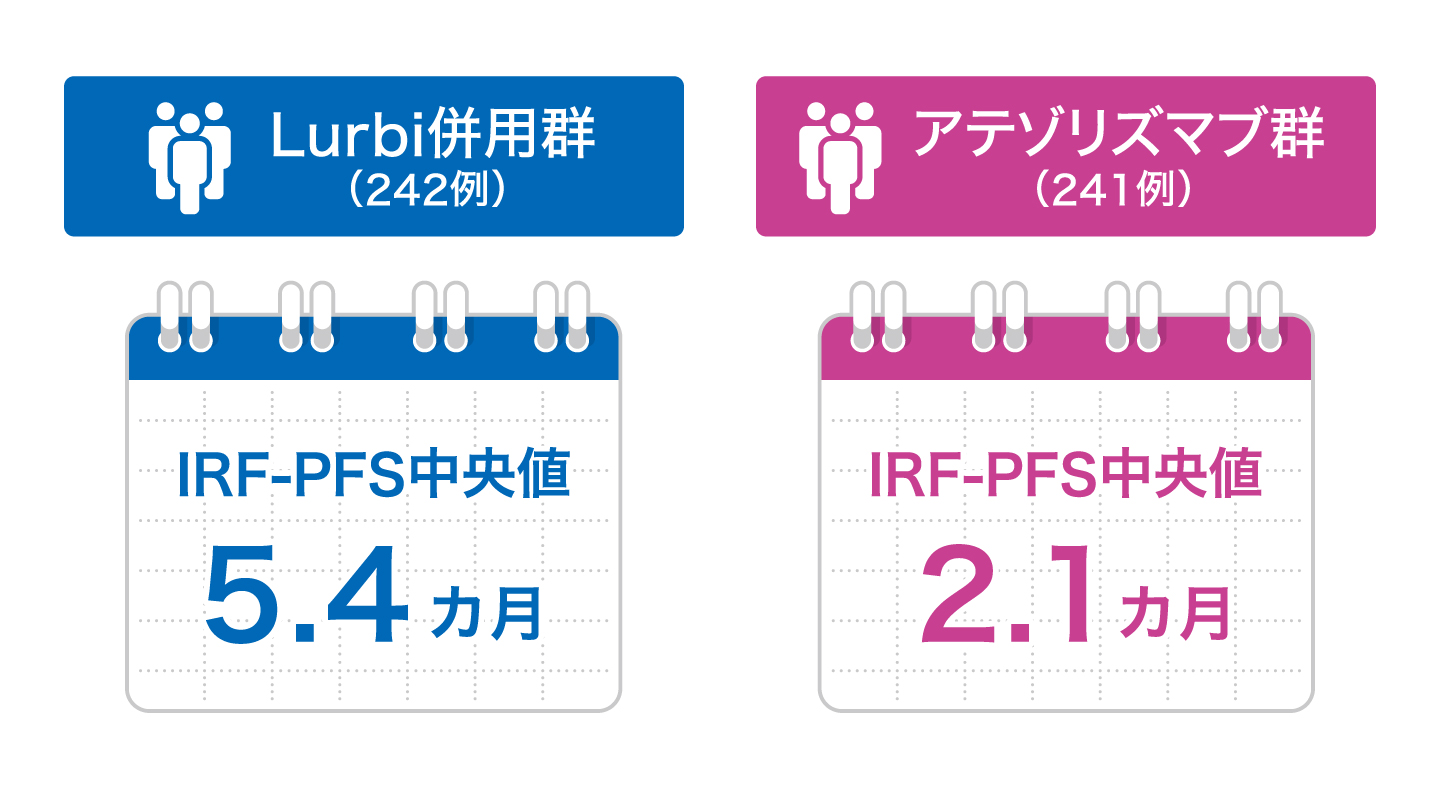 Lurbi併用群
（242例）

IRF-PFS中央値
5.4カ月

アテゾリズマブ群
（241例）

IRF-PFS中央値
2.1カ月