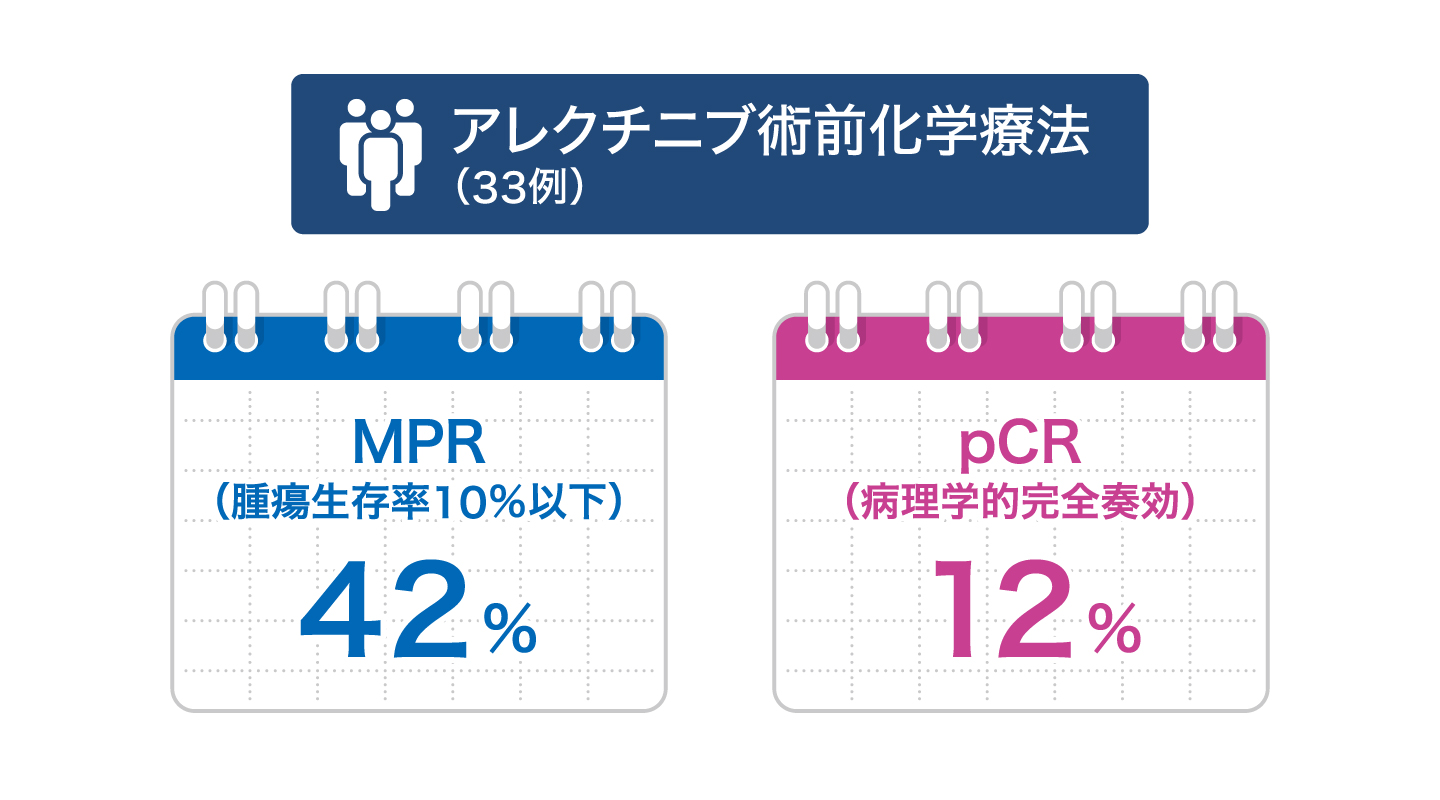 アレクチニブ術前化学療法
（33例）

MPR
（腫瘍生存率10%以下）
42%

pCR
（病理学的完全奏効）
12%