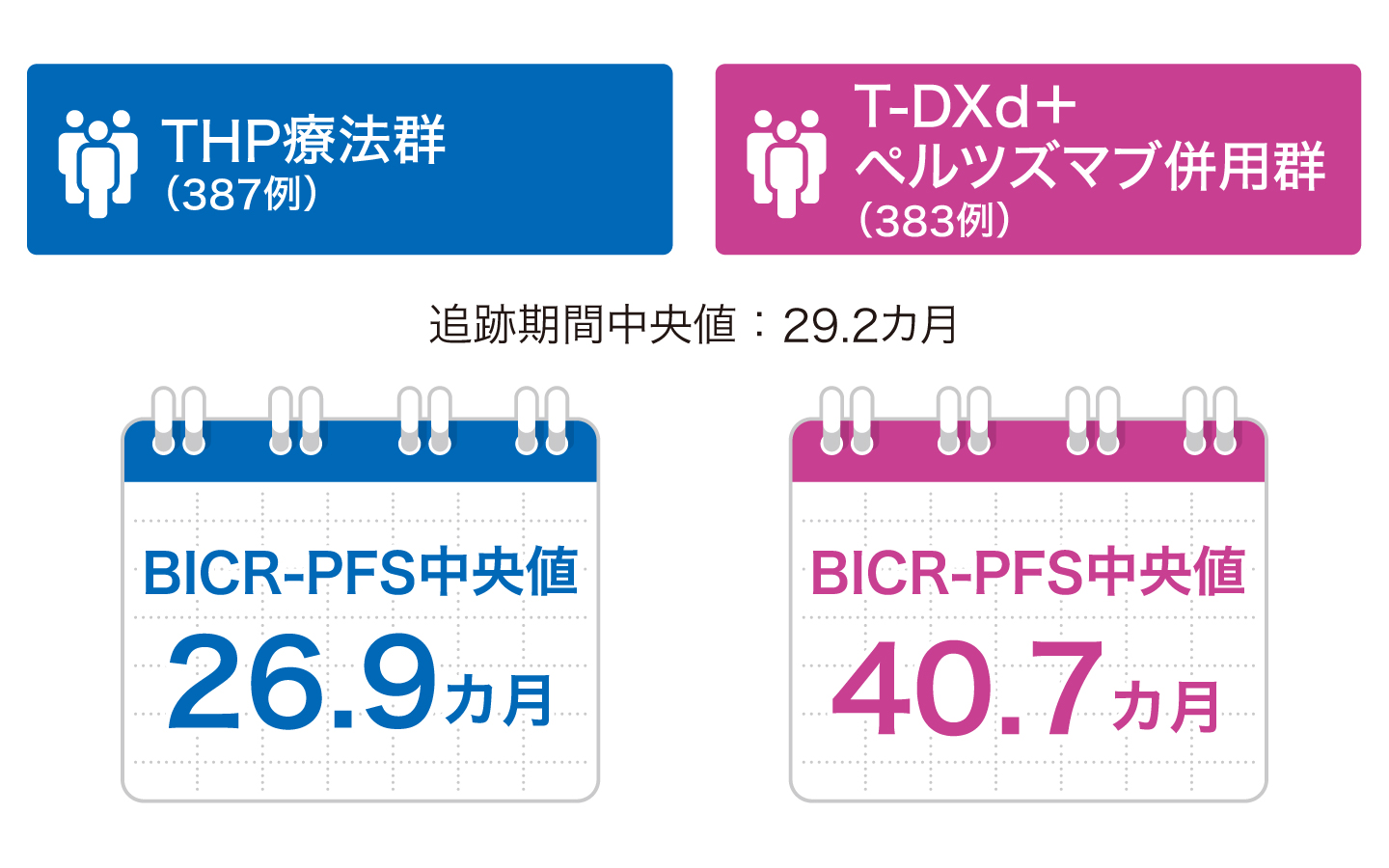 THP療法群
(387例)

T-DXd+
ペルツズマブ併用群
(383例)

追跡期間中央値：29.2カ月

BICR-PFS中央値
26.9カ月

BICR-PFS中央値
40.7カ月